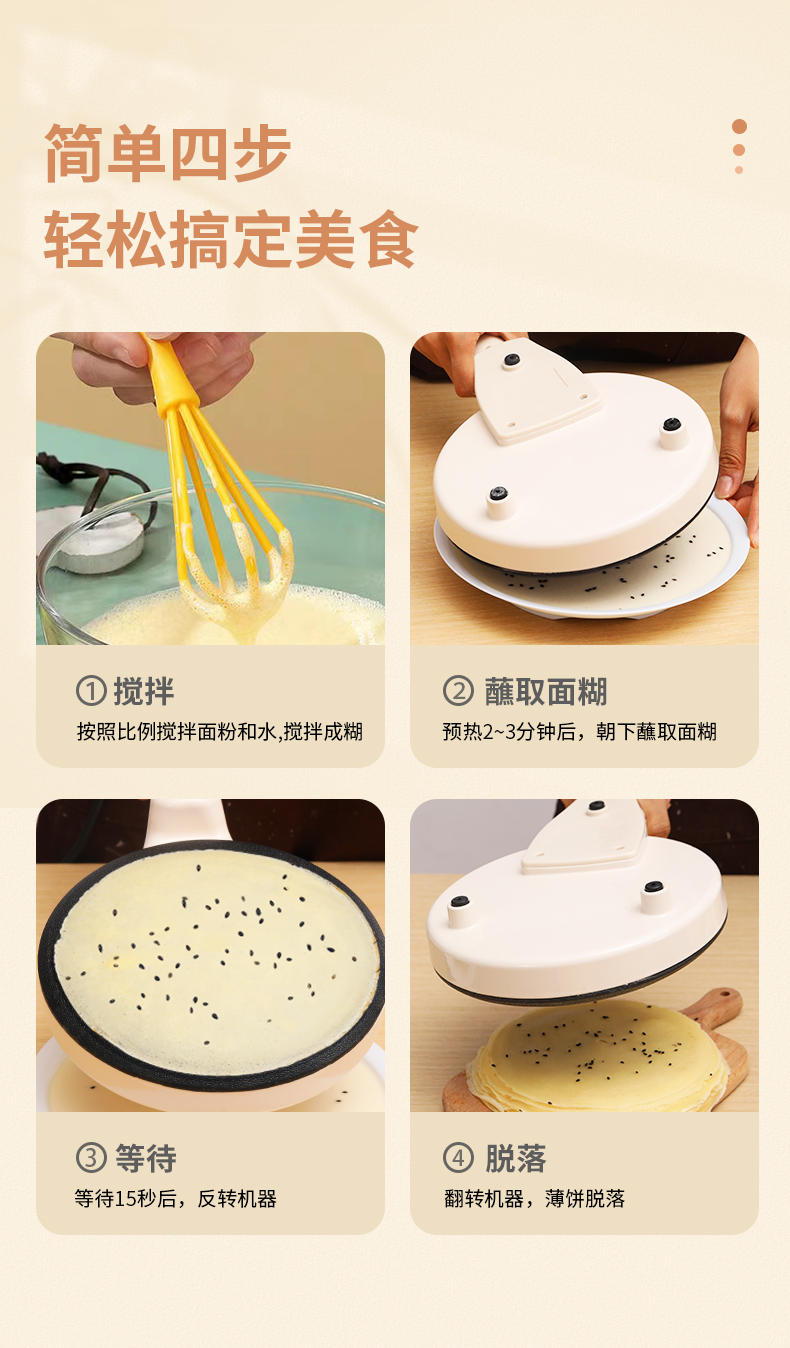 简单四步
轻松搞定美食

① 搅拌
按照比例搅拌面粉和水,搅拌成糊

② 蘸取面糊
预热2~3分钟后，朝下蘸取面糊

③ 等待
等待15秒后，反转机器

④ 脱落
翻转机器，薄饼脱落